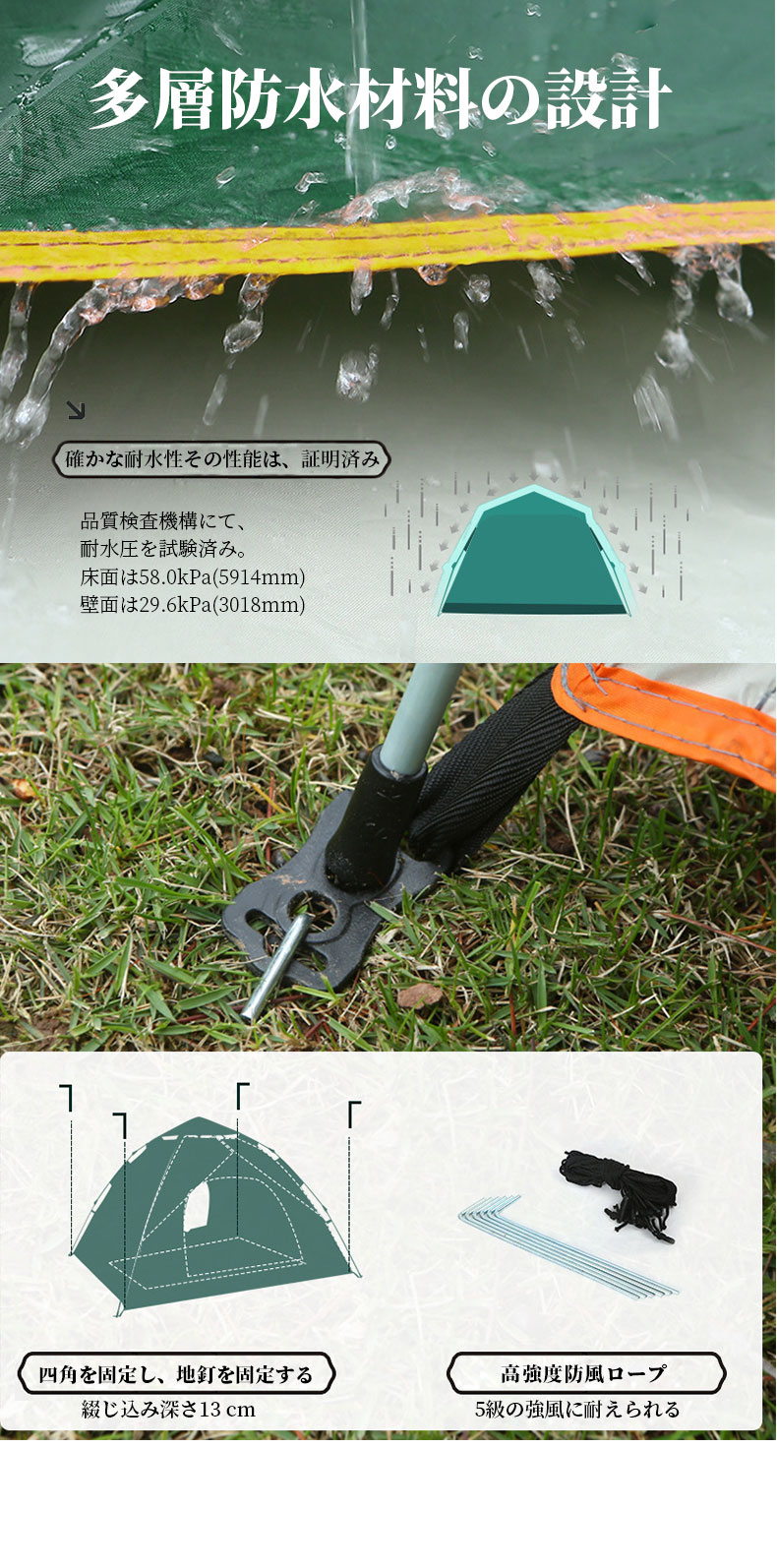 多層防水材料の設計

確かな耐水性その性能は、証明済み

品質検査機構にて、
耐水圧を試験済み。
床面は58.0kPa(5914mm)
壁面は29.6kPa(3018mm)

四角を固定し、地釘を固定する
綴じ込み深さ13 cm

高強度防風ロープ
5級の強風に耐えられる