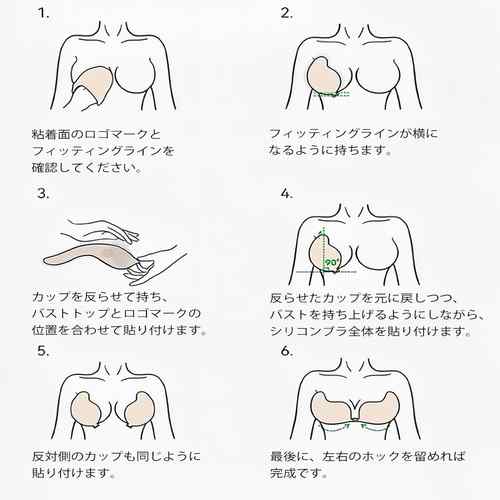 1.

粘着面のロゴマークとフィッティングラインを確認してください。

2.

フィッティングラインが横になるように持ちます。

3.

カップを反らせて持ち、バストトップとロゴマークの位置を合わせて貼り付けます。

4.

90°

反らせたカップを元に戻しつつ、バストを持ち上げるようにしながら、シリコンブラ全体を貼り付けます。

5.

反対側のカップも同じように貼り付けます。

6.

最後に、左右のホックを留めれば完成です。