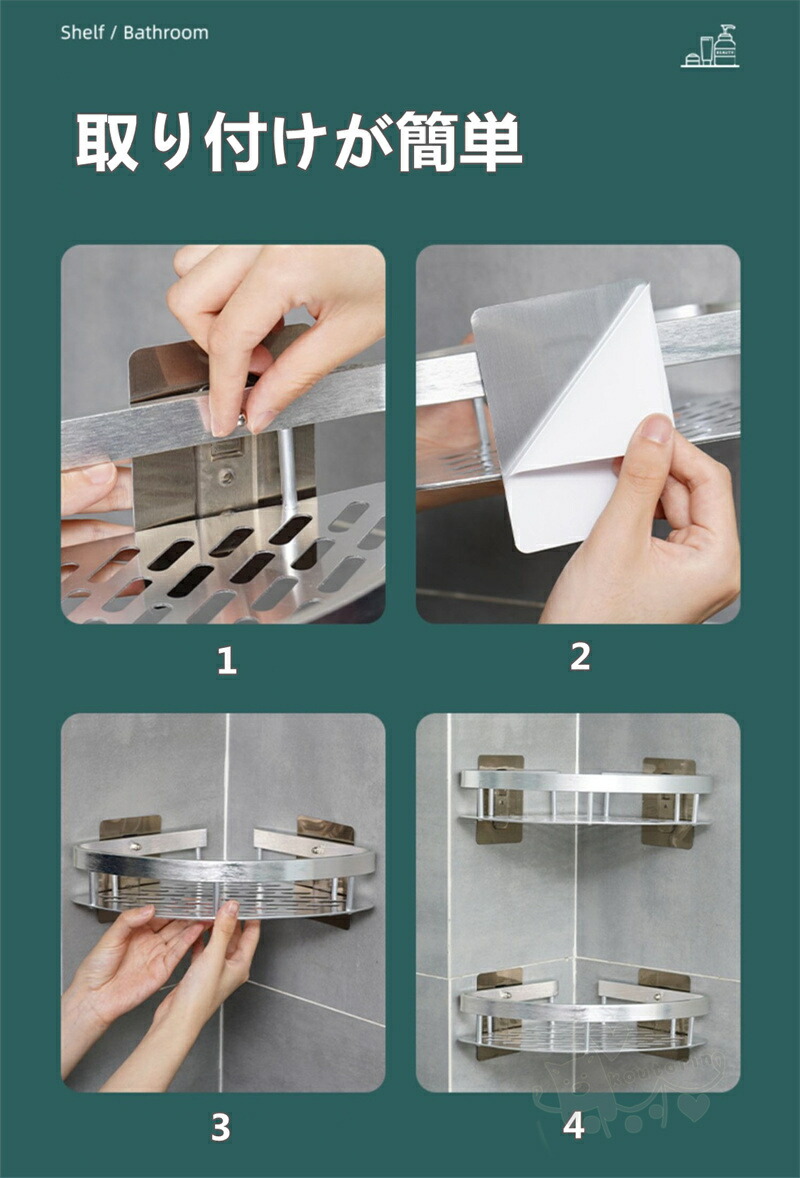 Shelf / Bathroom

取り付けが簡単

1

2

3

4