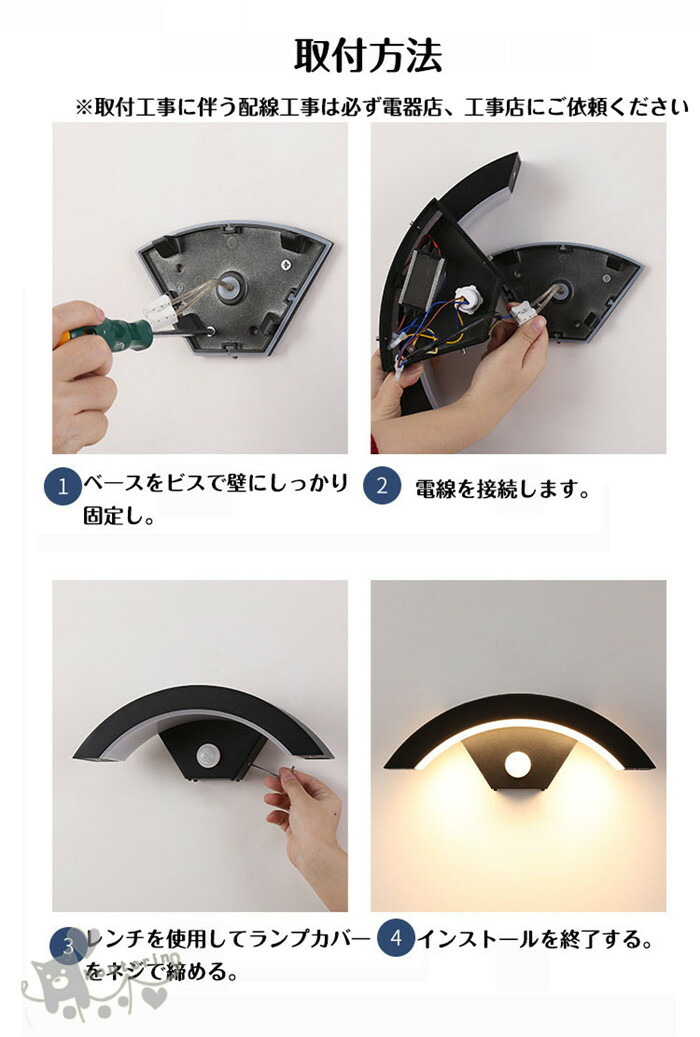 取付方法

※取付工事に伴う配線工事は必ず電器店、工事店にご依頼ください

1 ベースをビスで壁にしっかり固定し。

2 電線を接続します。

3 レンチを使用してランプカバーをネジで締める。

4 インストールを終了する。