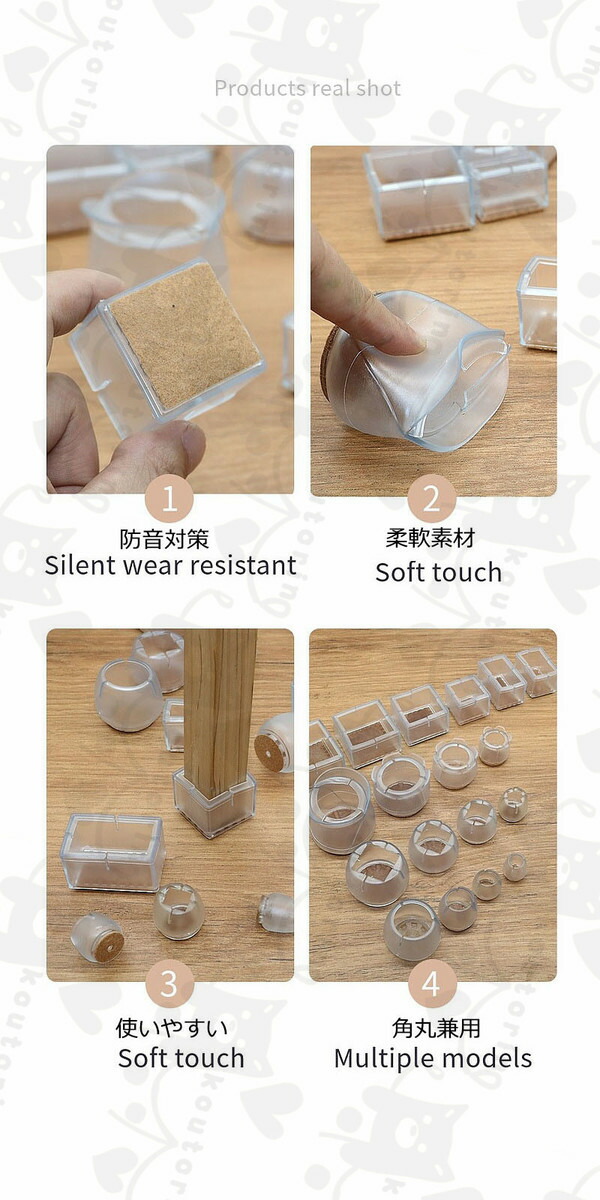 Products real shot

1
防音対策
Silent wear resistant

2
柔軟素材
Soft touch

3
使いやすい
Soft touch

4
角丸兼用
Multiple models