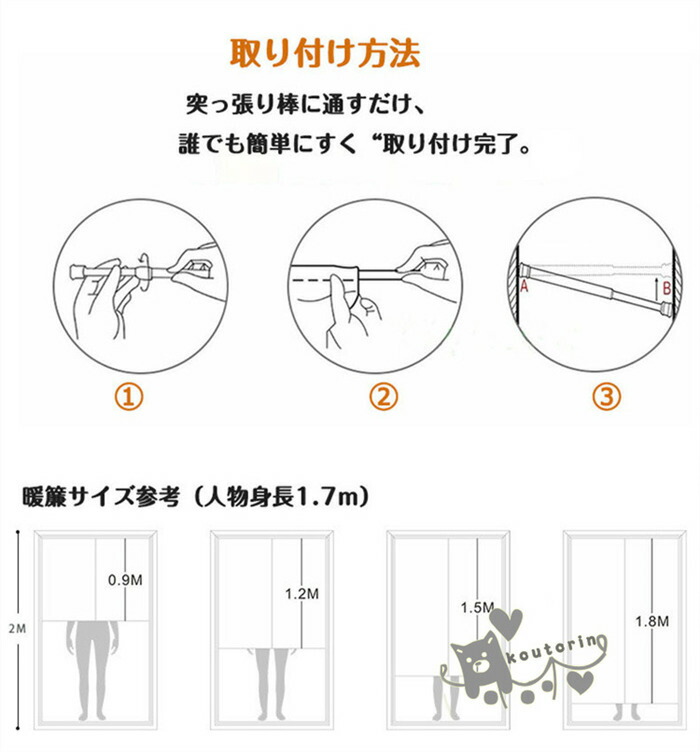 取り付け方法

突っ張り棒に通すだけ、
誰でも簡単にすく“取り付け完了。

A

B

①

②

③

暖簾サイズ参考（人物身長1.7m）

2M

0.9M

1.2M

1.5M

1.8M

koutorin