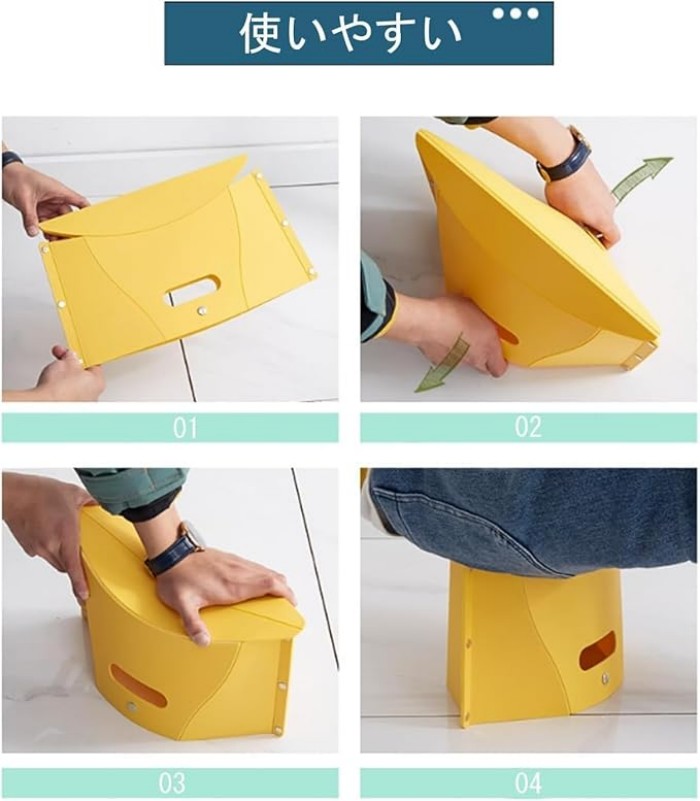 使いやすい

01

02

03

04