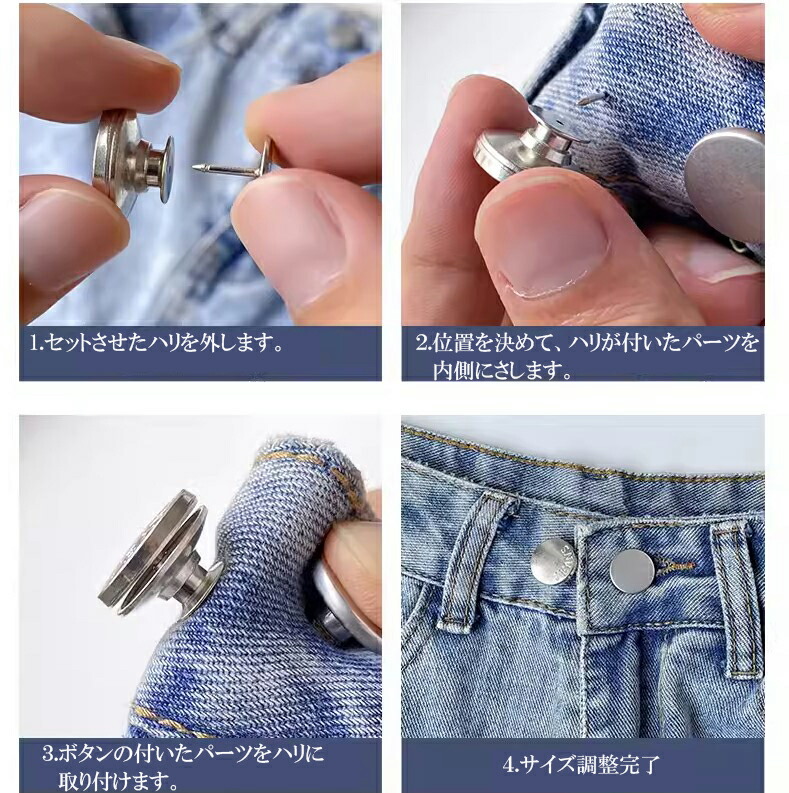 1.セットさせたハリを外します。

2.位置を決めて、ハリが付いたパーツを内側にさします。

3.ボタンの付いたパーツをハリに取り付けます。

4.サイズ調整完了