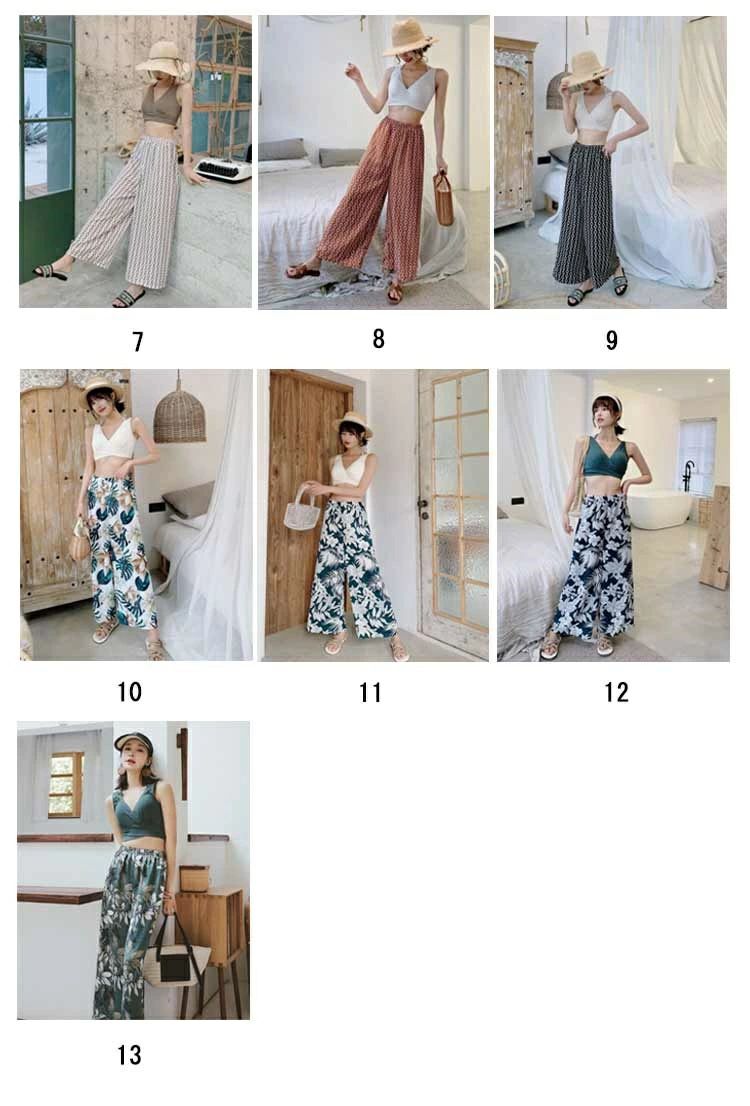 7

8

9

10

11

12

13