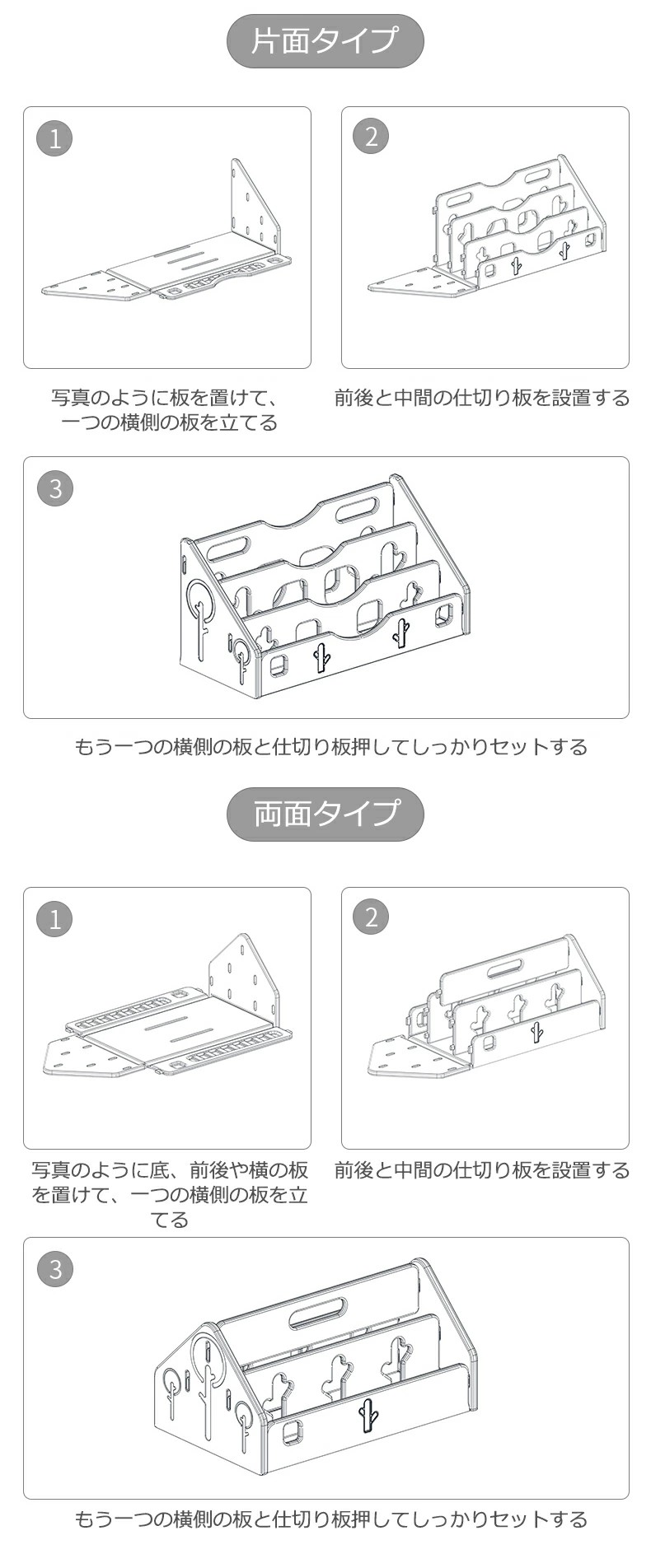 片面タイプ

1

2

写真のように板を置けて、一つの横側の板を立てる

前後と中間の仕切り板を設置する

3

もう一つの横側の板と仕切り板押してしっかりセットする

両面タイプ

1

2

写真のように底、前後や横の板を置けて、一つの横側の板を立てる

前後と中間の仕切り板を設置する

3

もう一つの横側の板と仕切り板押してしっかりセットする