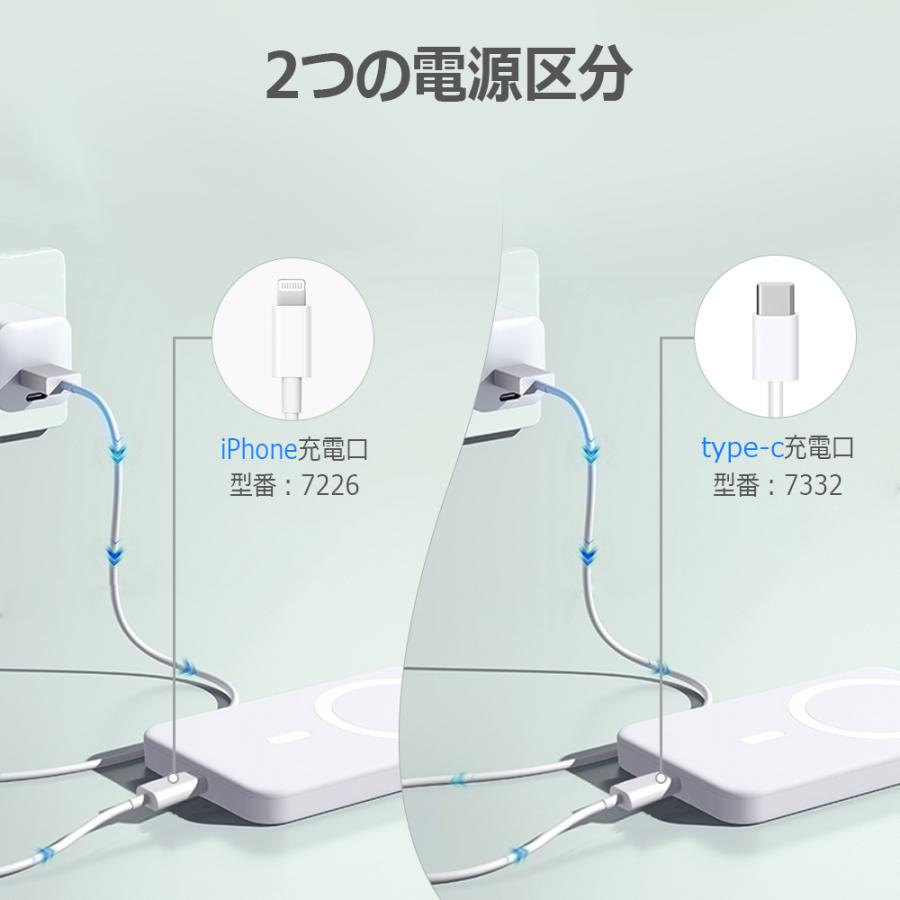 2つの電源区分

iPhone充電口
型番：7226

type-c充電口
型番：7332