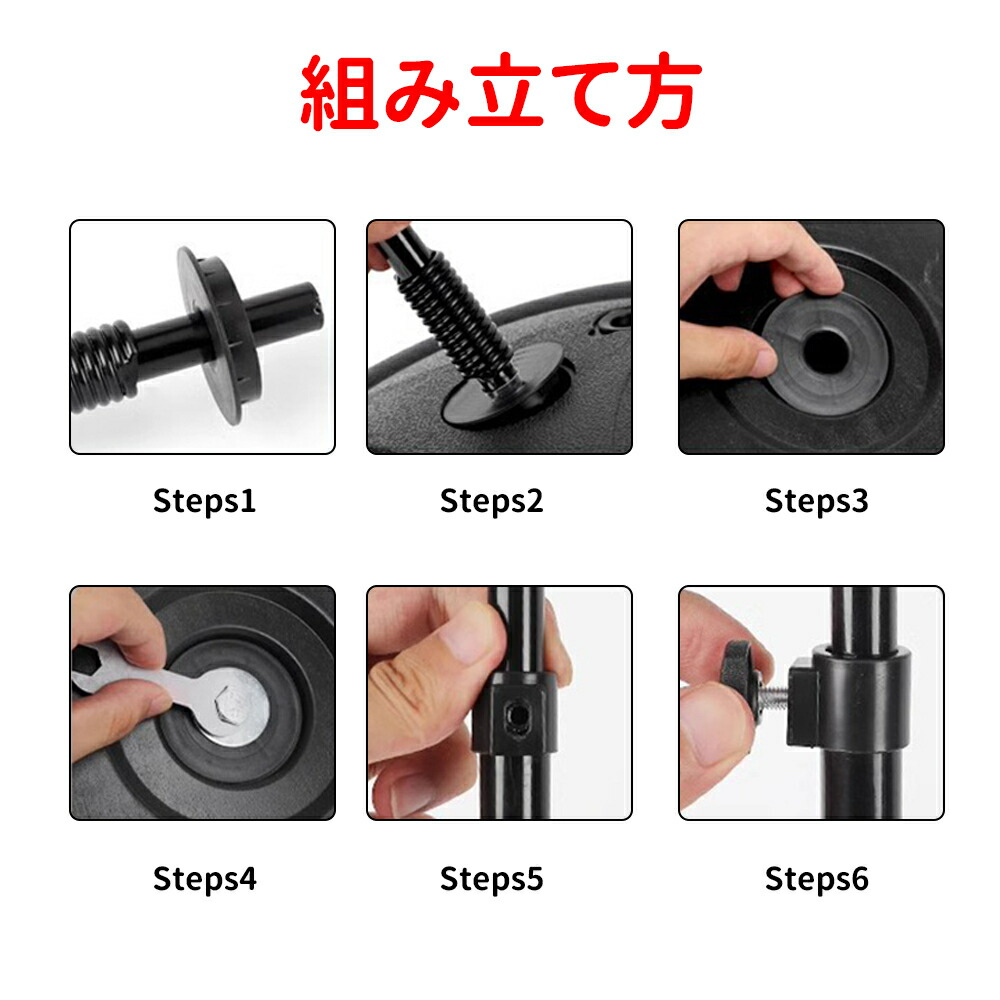 組み立て方

Steps1

Steps2

Steps3

Steps4

Steps5

Steps6