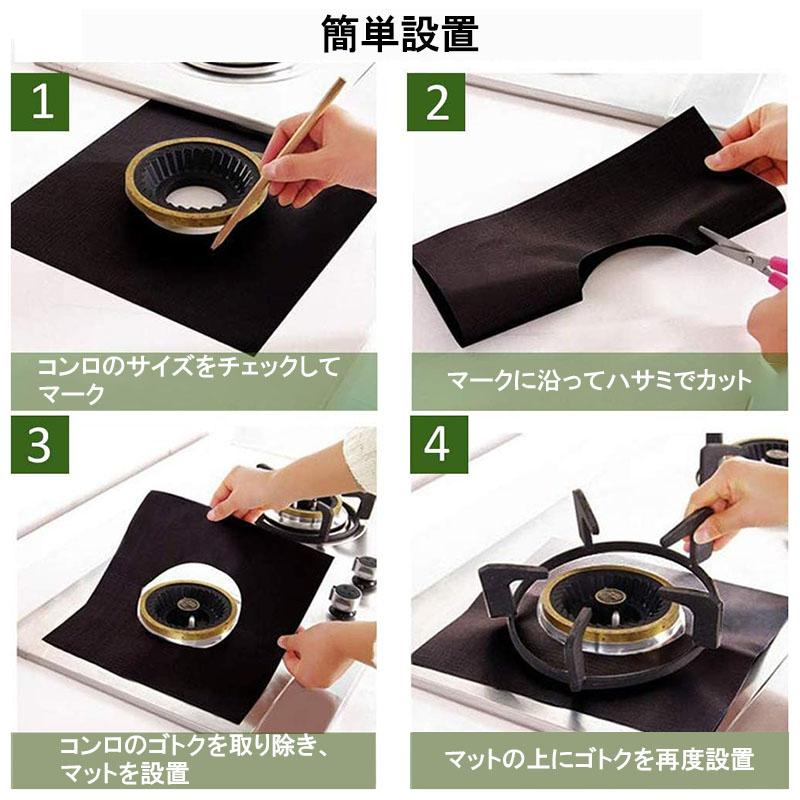 簡単設置

1

コンロのサイズをチェックしてマーク

2

マークに沿ってハサミでカット

3

コンロのゴトクを取り除き、マットを設置

4

マットの上にゴトクを再度設置