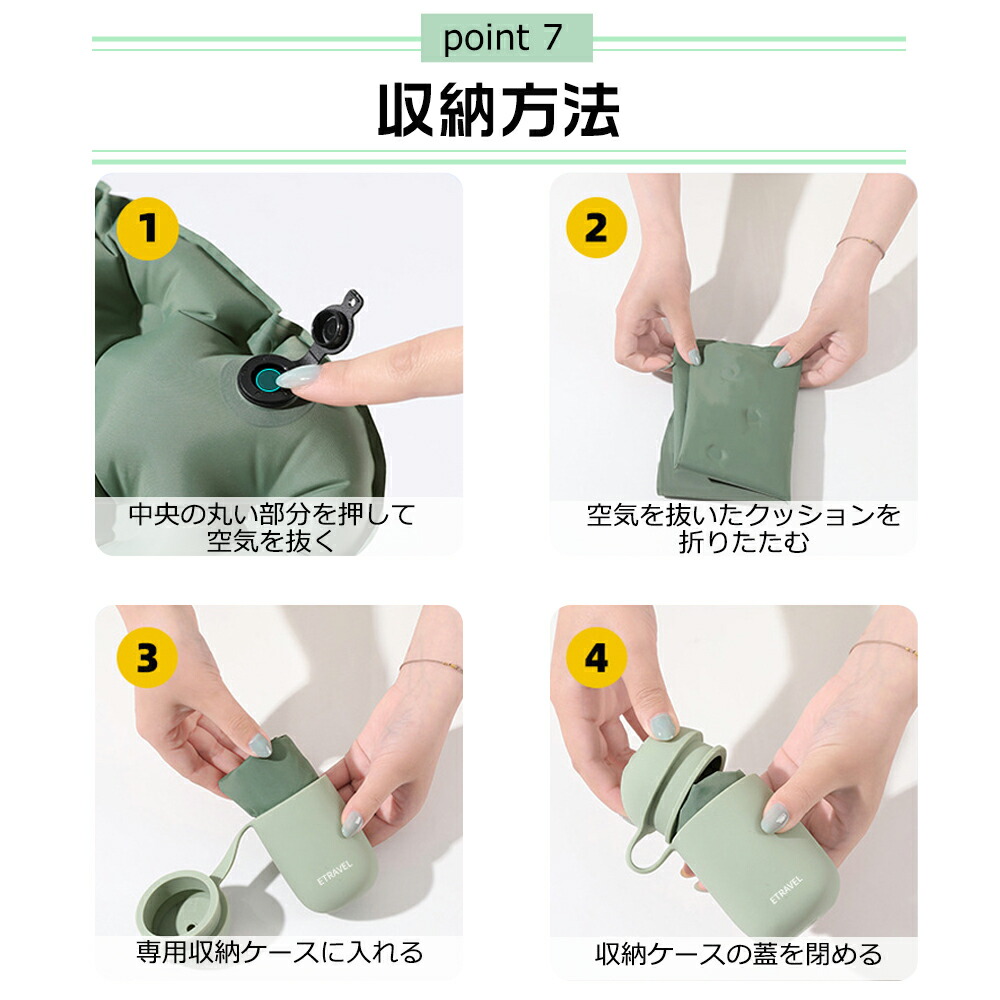 point 7

収納方法

1
中央の丸い部分を押して空気を抜く

2
空気を抜いたクッションを折りたたむ

3
ETRAVEL
専用収納ケースに入れる

4
ETRAVEL
収納ケースの蓋を閉める