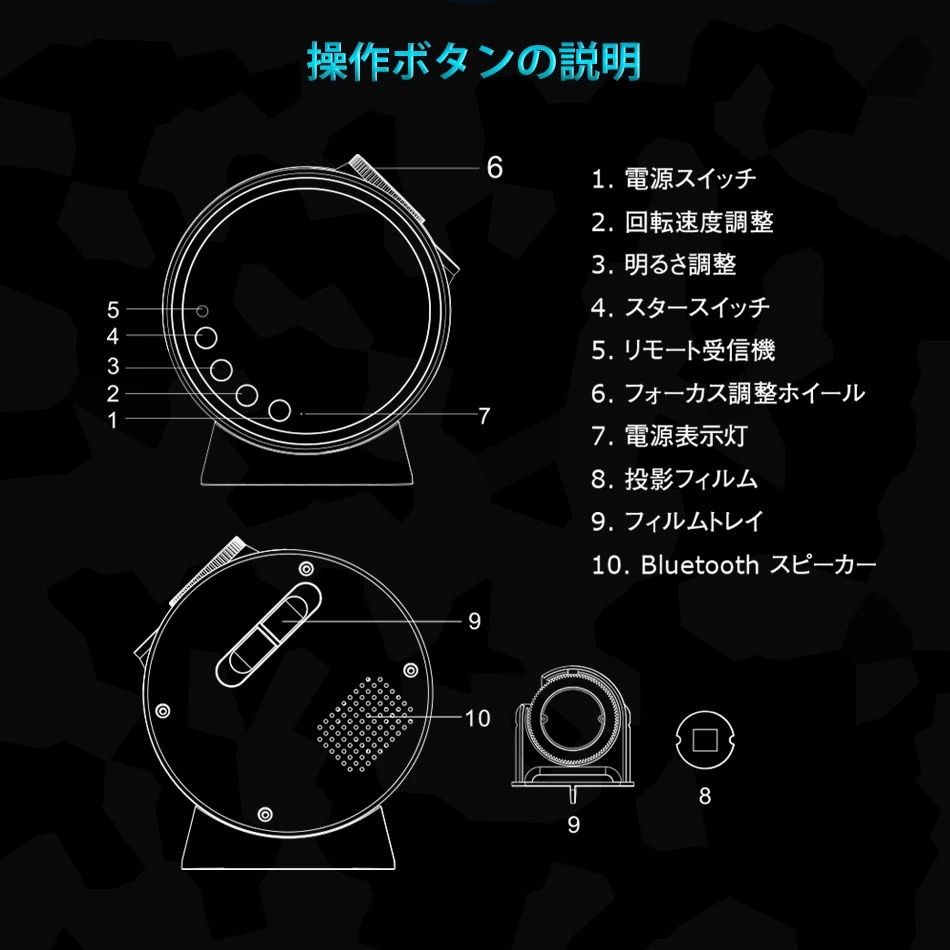 操作ボタンの説明

6
5
4
3
2
1
7

1. 電源スイッチ
2. 回転速度調整
3. 明るさ調整
4. スタースイッチ
5. リモート受信機
6. フォーカス調整ホイール
7. 電源表示灯
8. 投影フィルム
9. フィルムトレイ
10. Bluetooth スピーカー

9
10
9
8