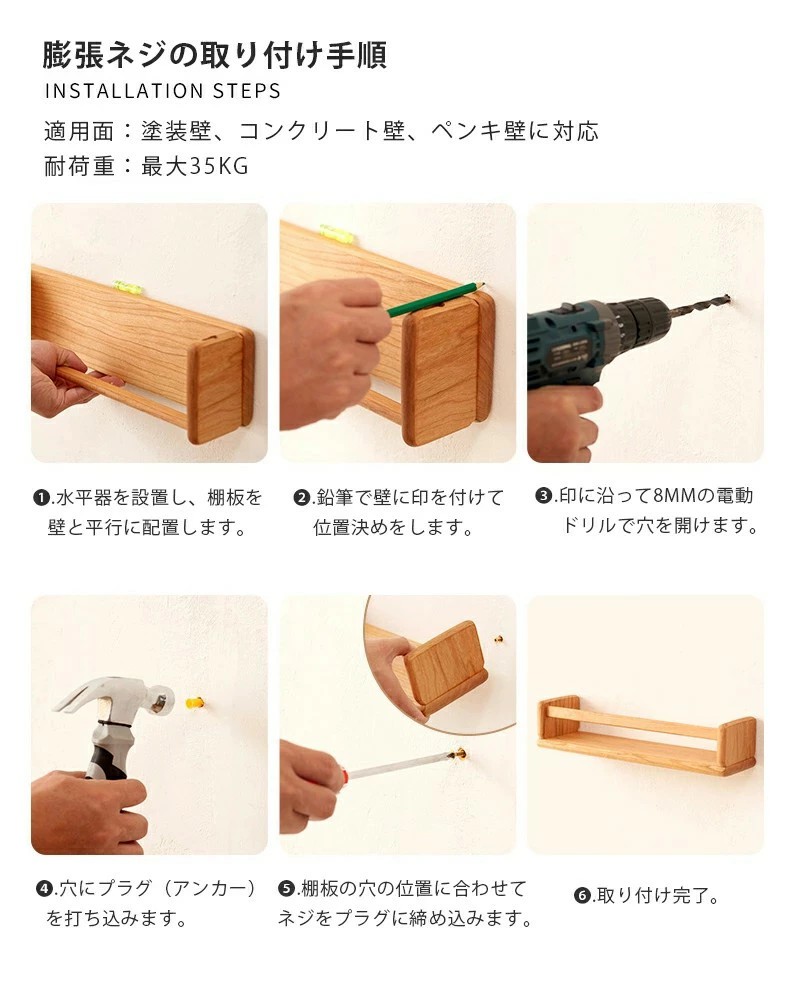 膨張ネジの取り付け手順
INSTALLATION STEPS
適用面：塗装壁、コンクリート壁、ペンキ壁に対応
耐荷重：最大35KG

❶.水平器を設置し、棚板を壁と平行に配置します。

❷.鉛筆で壁に印を付けて位置決めをします。

❸.印に沿って8MMの電動ドリルで穴を開けます。

❹.穴にプラグ（アンカー）を打ち込みます。

❺.棚板の穴の位置に合わせてネジをプラグに締め込みます。

❻.取り付け完了。