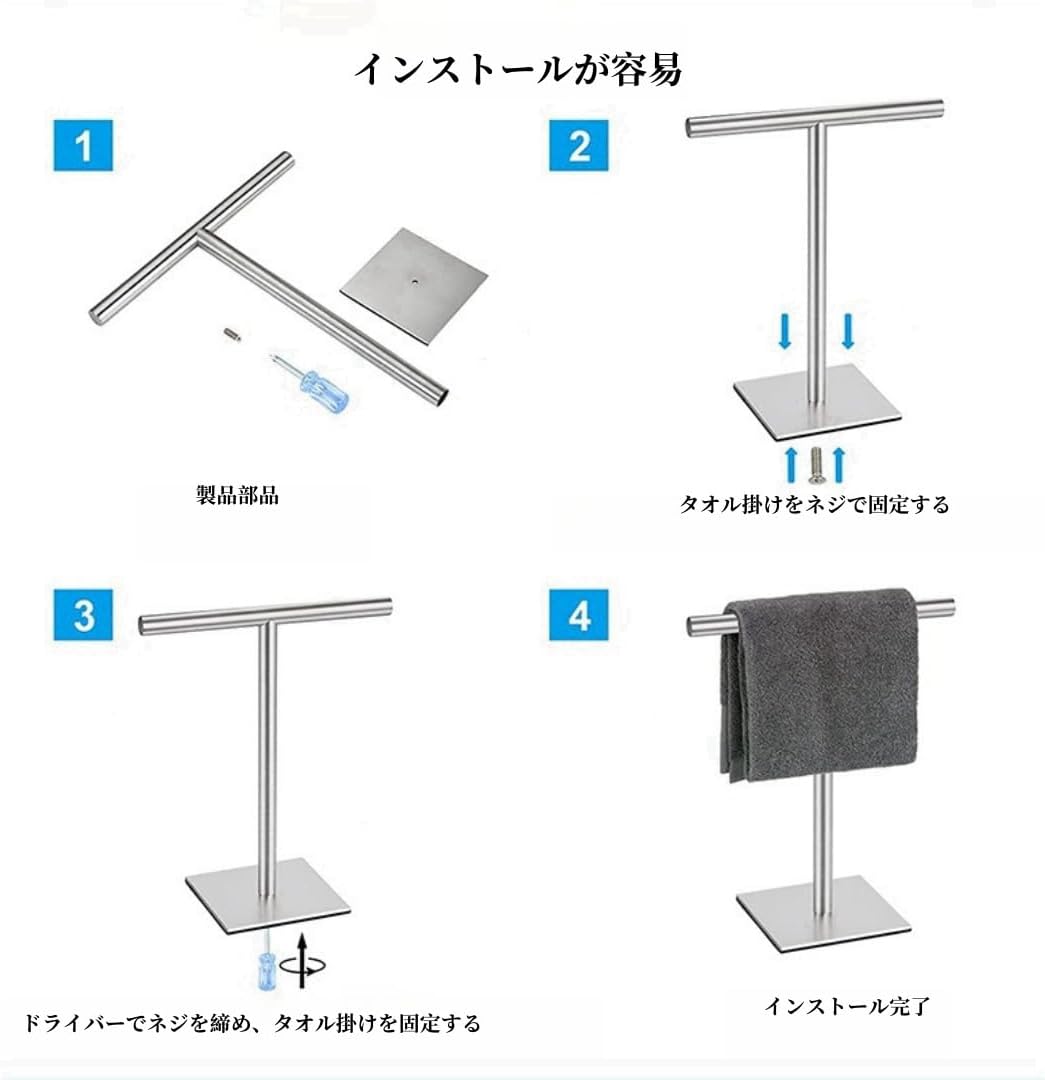 インストールが容易

1

製品部品

2

タオル掛けをネジで固定する

3

ドライバーでネジを締め、タオル掛けを固定する

4

インストール完了