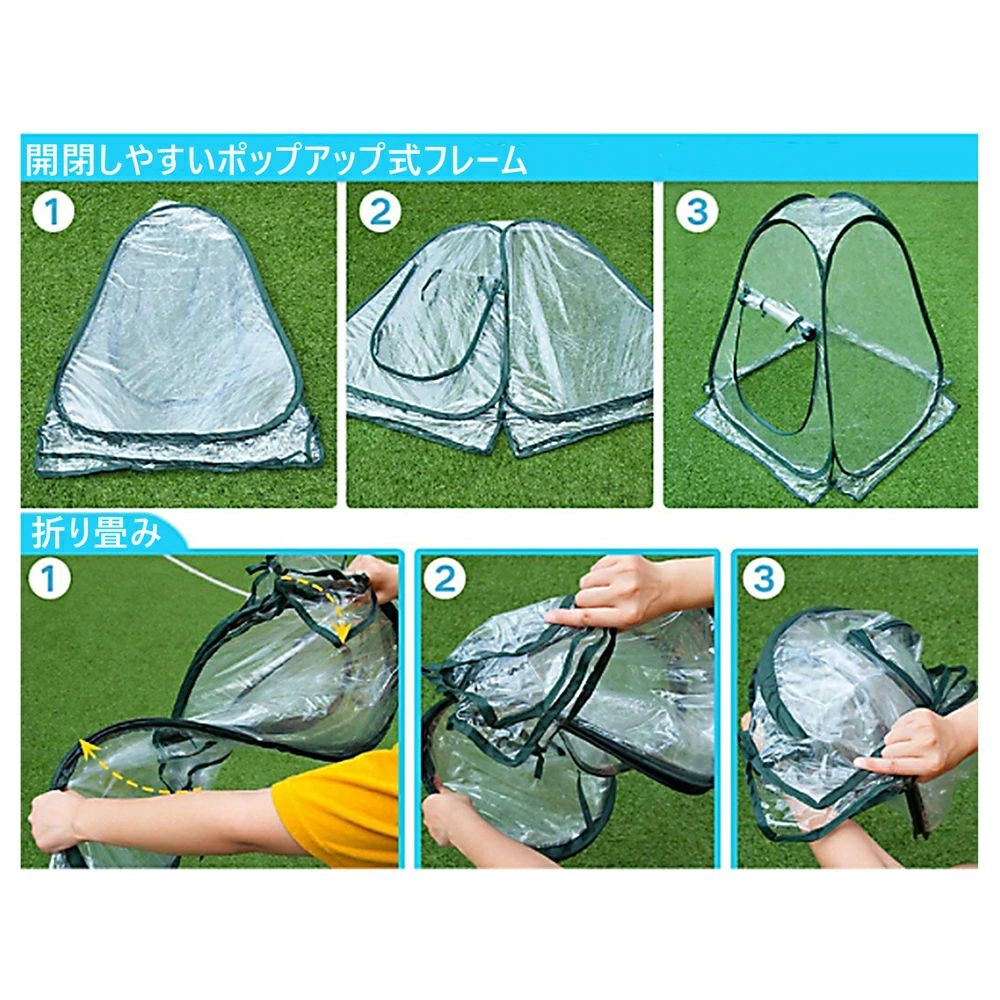 開閉しやすいポップアップ式フレーム

1

2

3

折り畳み

1

2

3